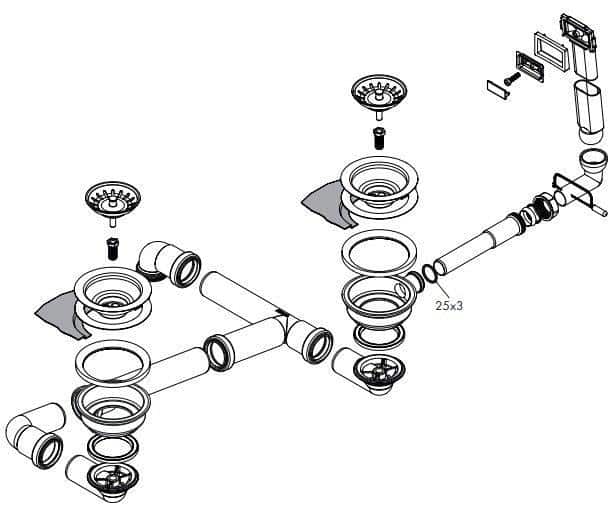 25x3