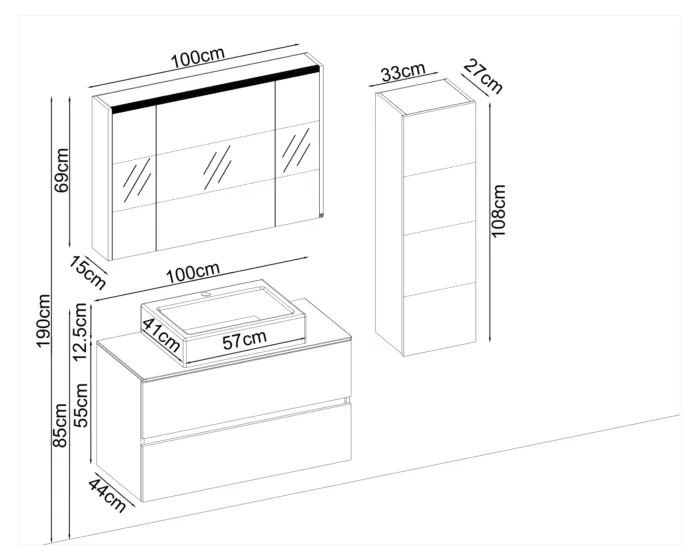 100cm
33cm
27cm
69cm
108cm
15cm
100cm
190cm
12.5cm
41cm
57cm
55cm
85cm
44cm