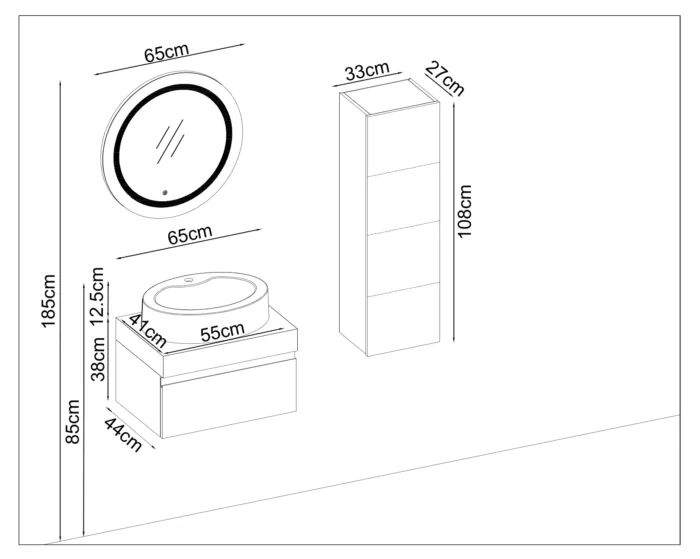 65cm
33cm
27cm
108cm
65cm
185cm
12.5cm
41cm
55cm
38cm
85cm
44cm