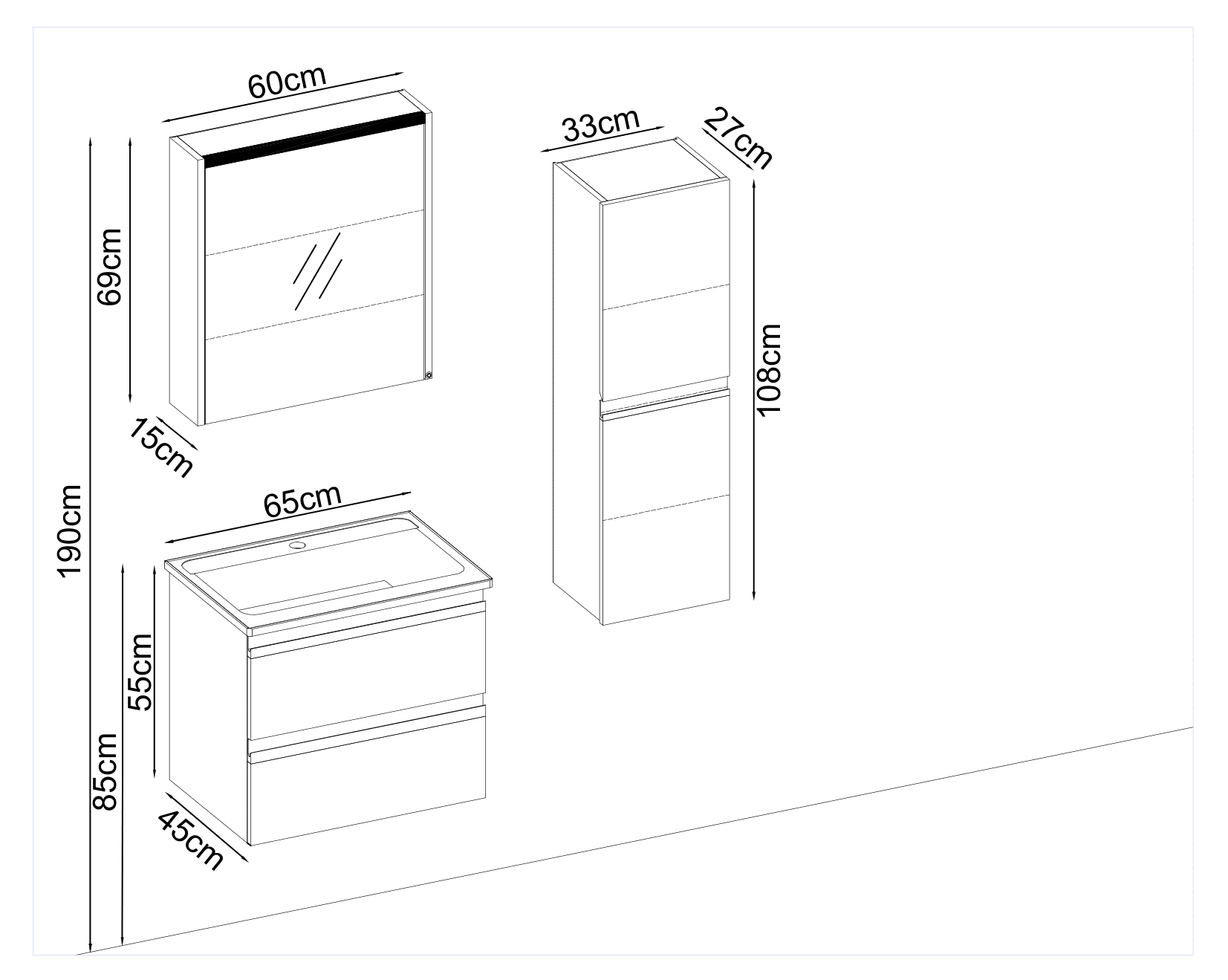 60cm
33cm
27cm
69cm
108cm
15cm
190cm
65cm
55cm
85cm
45cm