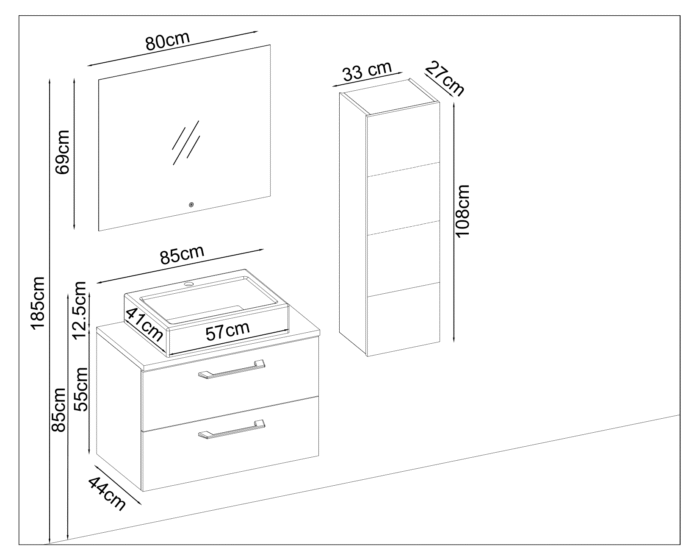 80cm

69cm

33 cm

27cm

108cm

85cm

185cm

12.5cm

41cm

57cm

55cm

85cm

44cm